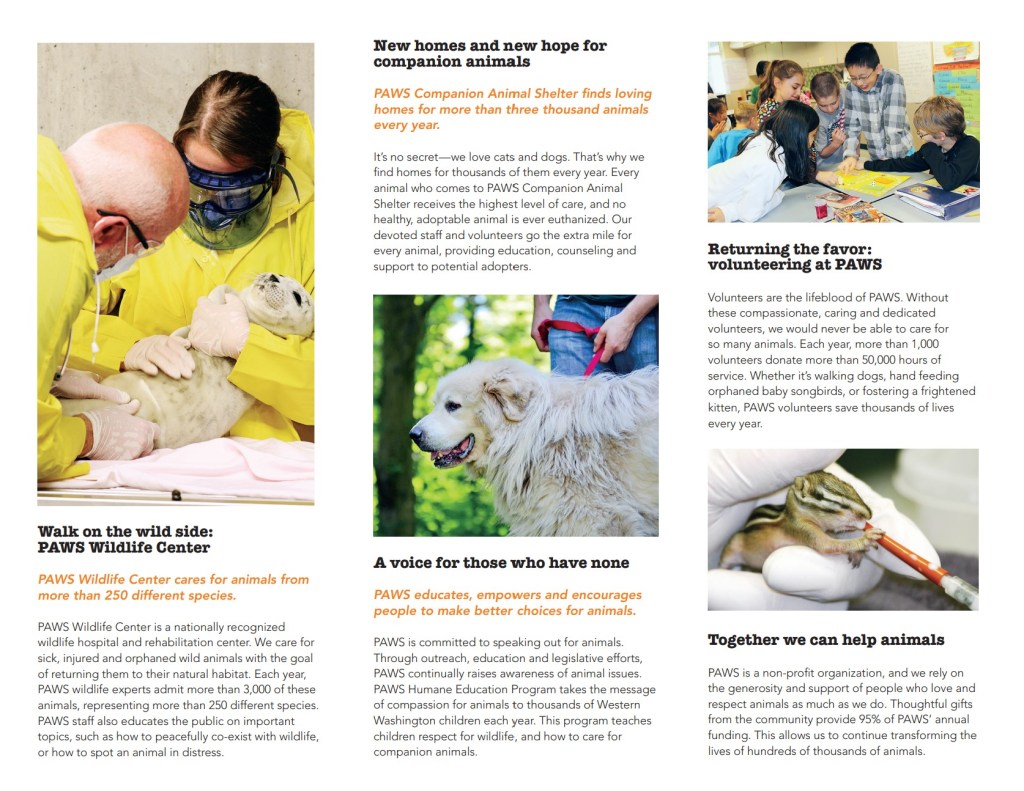 Walk on the wild side: PAWS Wildlife Center

PAWS Wildlife Center cares for animals from more than 250 different species.

PAWS Wildlife Center is a nationally recognized wildlife hospital and rehabilitation center. We care for sick, injured and orphaned wild animals with the goal of returning them to their natural habitat. Each year, PAWS wildlife experts admit more than 3,000 of these animals, representing more than 250 different species. PAWS staff also educates the public on important topics, such as how to peacefully co-exist with wildlife, or how to spot an animal in distress.

New homes and new hope for companion animals

PAWS Companion Animal Shelter finds loving homes for more than three thousand animals every year.

It's no secret—we love cats and dogs. That's why we find homes for thousands of them every year. Every animal who comes to PAWS Companion Animal Shelter receives the highest level of care, and no healthy, adoptable animal is ever euthanized. Our devoted staff and volunteers go the extra mile for every animal, providing education, counseling and support to potential adopters.

A voice for those who have none

PAWS educates, empowers and encourages people to make better choices for animals.

PAWS is committed to speaking out for animals. Through outreach, education and legislative efforts, PAWS continually raises awareness of animal issues. PAWS Humane Education Program takes the message of compassion for animals to thousands of Western Washington children each year. This program teaches children respect for wildlife, and how to care for companion animals.

Returning the favor: volunteering at PAWS

Volunteers are the lifeblood of PAWS. Without these compassionate, caring and dedicated volunteers, we would never be able to care for so many animals. Each year, more than 1,000 volunteers donate more than 50,000 hours of service. Whether it's walking dogs, hand feeding orphaned baby songbirds, or fostering a frightened kitten, PAWS volunteers save thousands of lives every year.

Together we can help animals

PAWS is a non-profit organization, and we rely on the generosity and support of people who love and respect animals as much as we do. Thoughtful gifts from the community provide 95% of PAWS' annual funding. This allows us to continue transforming the lives of hundreds of thousands of animals.